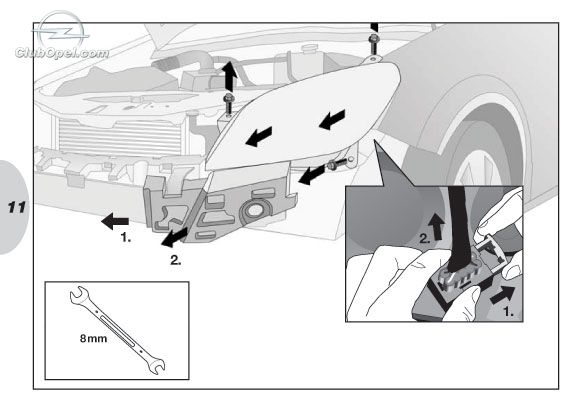 ClubOpel.com

11

1.

2.

2.

1.

8mm