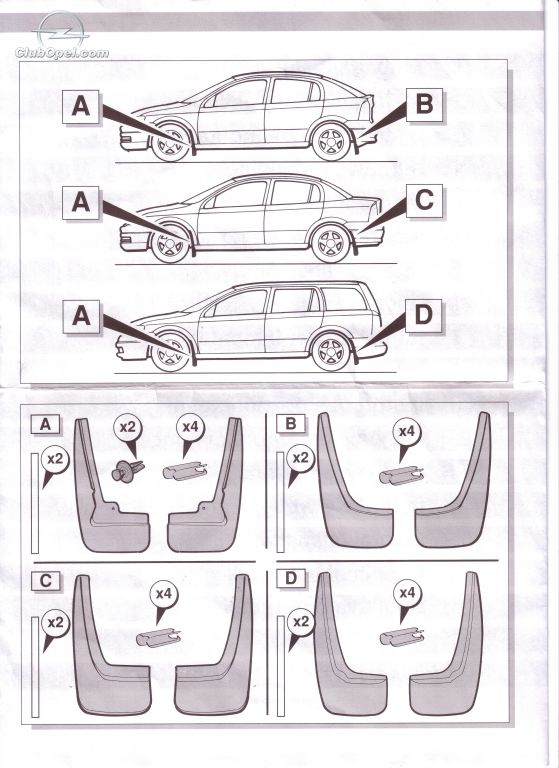 ClubOpel.com

A

B

A

C

A

D

A

x2

x2

x4

B

x2

x4

C

x2

x4

D

x2

x4