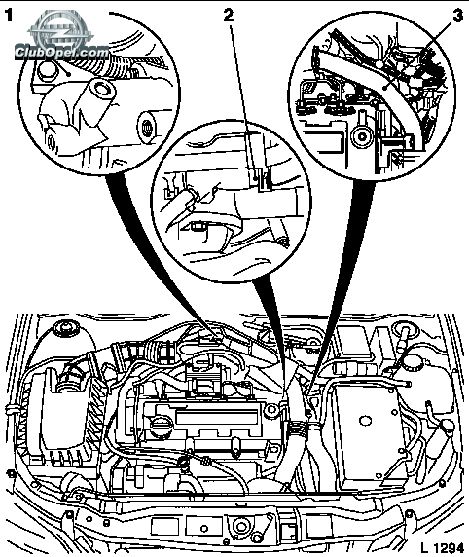 1
ClubOpel.com
2
3
L 1294