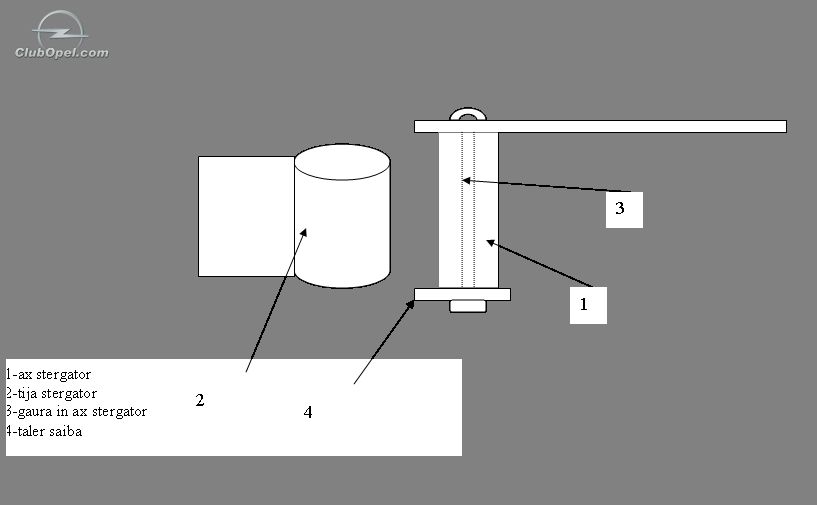 ClubOpel.com

3

1

1-ax stergator
2-tija stergator
3-gaura in ax stergator
4-taler saiba

2

4