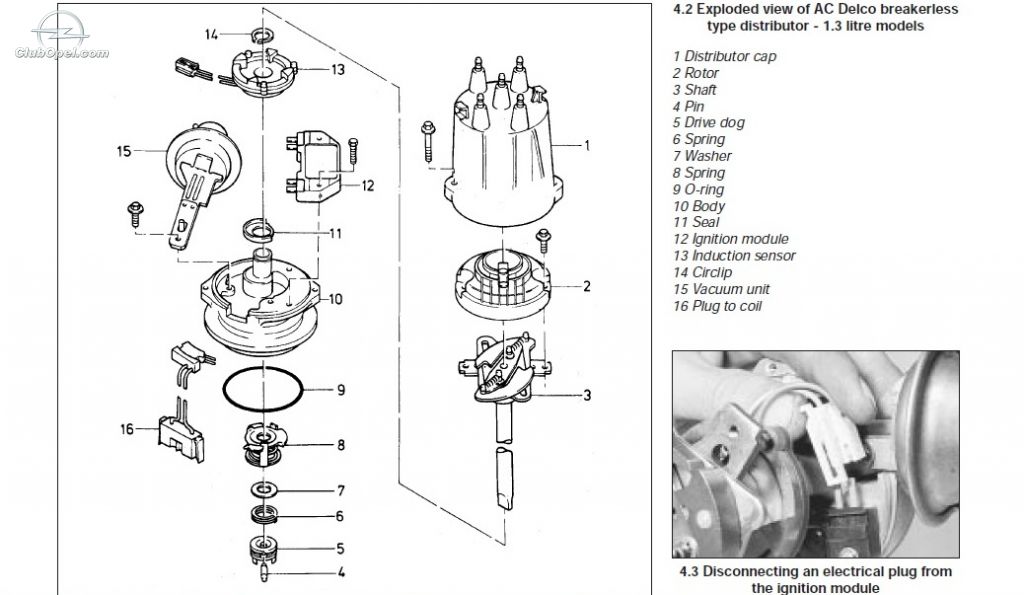 ClubOpel.com

14
13
15
12
11
10
9
16
8
7
6
5
4
1
2
3

4.2 Exploded view of AC Delco breakerless type distributor - 1.3 litre models

1 Distributor cap
2 Rotor
3 Shaft
4 Pin
5 Drive dog
6 Spring
7 Washer
8 Spring
9 O-ring
10 Body
11 Seal
12 Ignition module
13 Induction sensor
14 Circlip
15 Vacuum unit
16 Plug to coil

4.3 Disconnecting an electrical plug from the ignition module