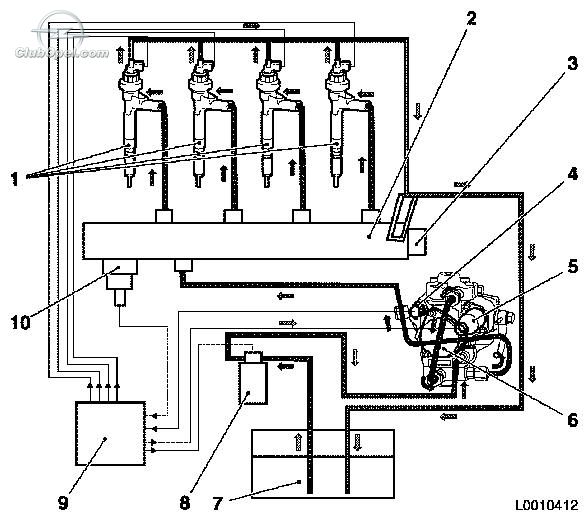 ClubOpel.com

2
3
1
4
5
10
6
9
8
7
L0010412