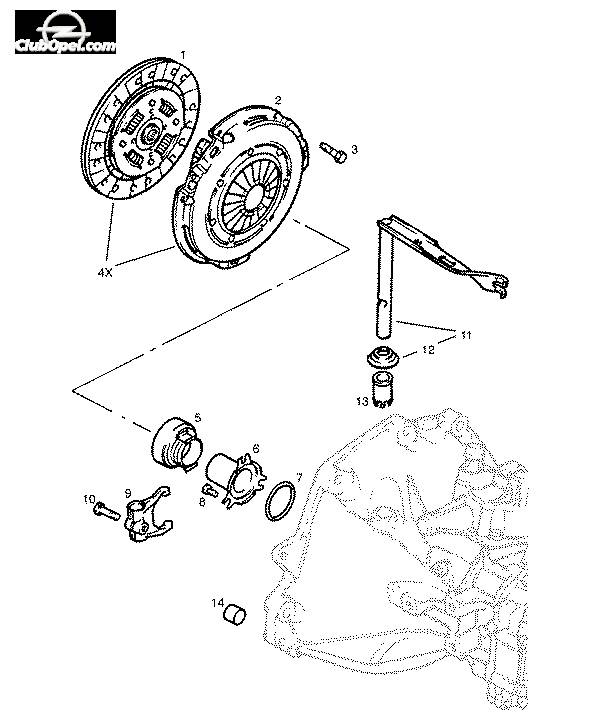 ClubOpel.com

1
2
3
4X
11
12
13
5
6
7
8
9
10
14