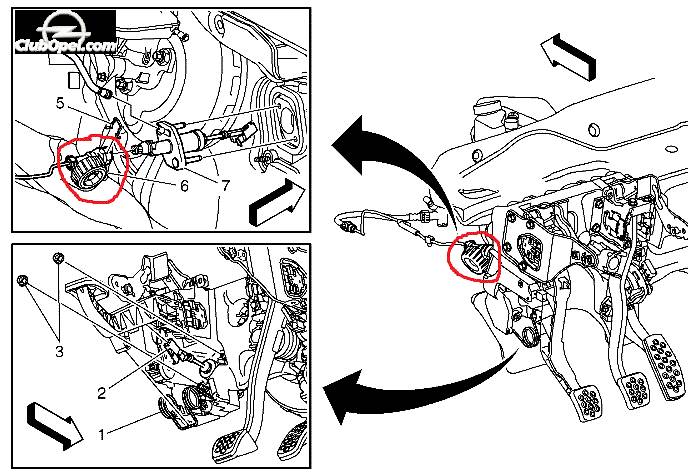 ClubOpel.com

5

6

7

3

2

1