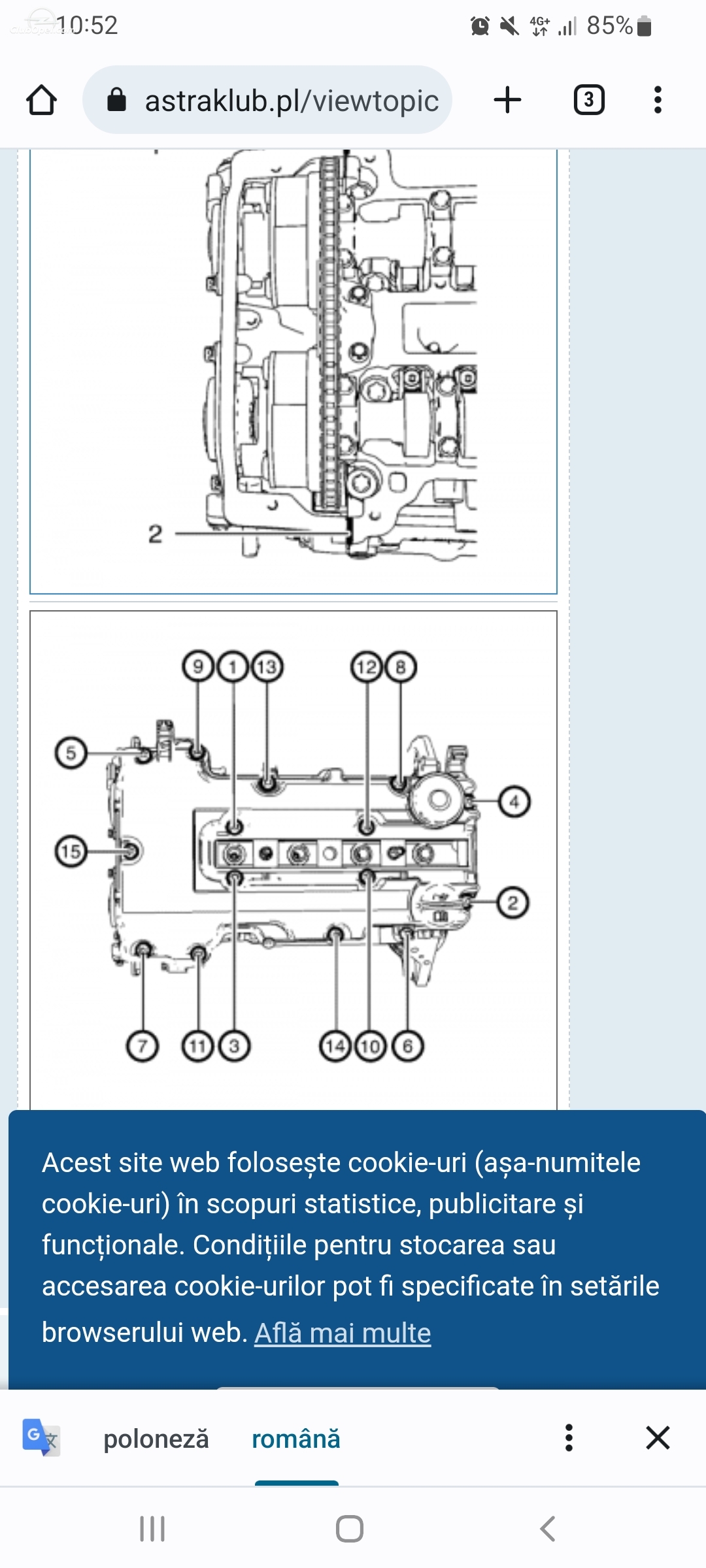 10:52
4G+ 85%

astraklub.pl/viewtopic
3

2

9 1 13 12 8
5
4
15
2
7 11 3 14 10 6

Acest site web folosește cookie-uri (așa-numitele cookie-uri) în scopuri statistice, publicitare și funcționale. Condițiile pentru stocarea sau accesarea cookie-urilor pot fi specificate în setările browserului web. Află mai multe

poloneză română