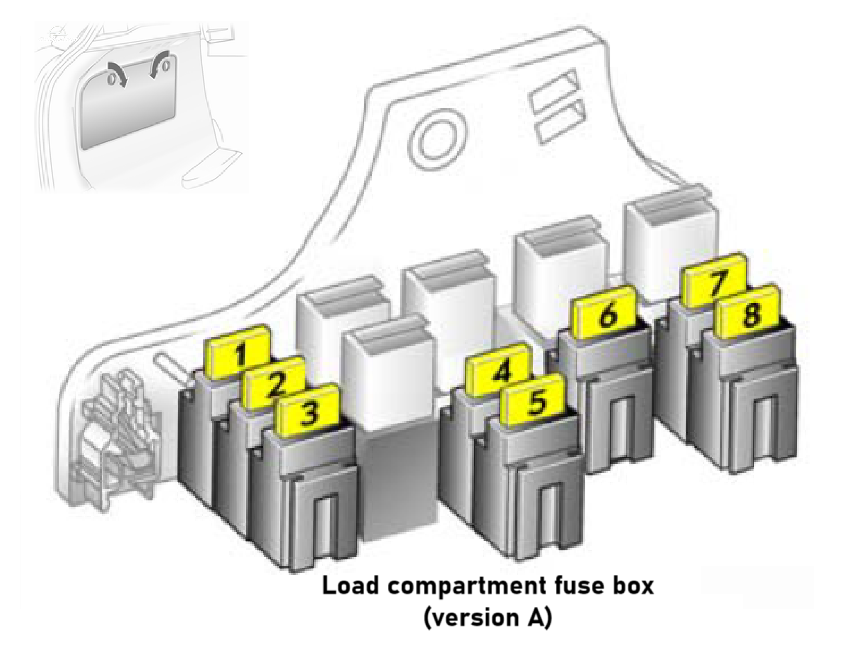 1
2
3
4
5
6
7
8

Load compartment fuse box
(version A)