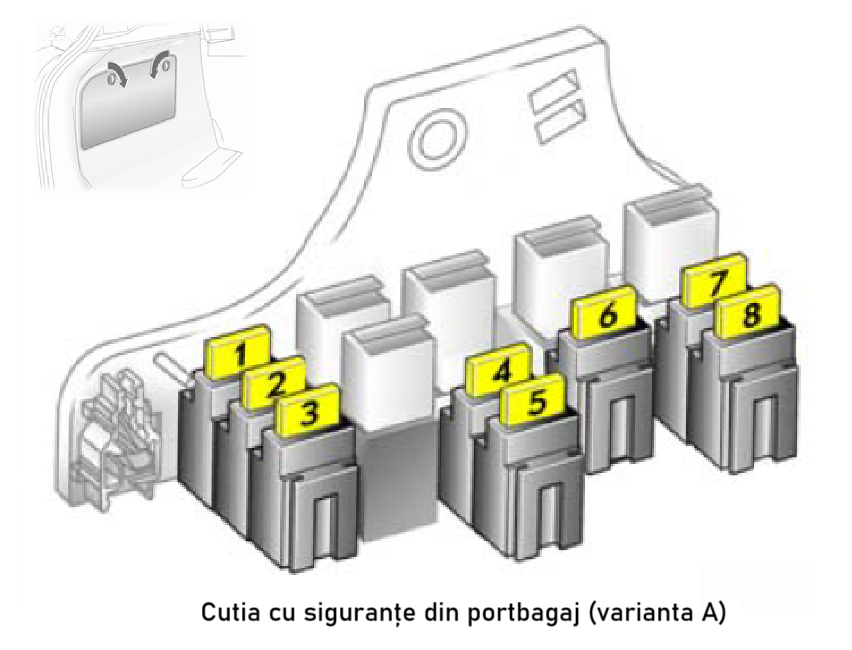 1
2
3
4
5
6
7
8

Cutia cu siguranțe din portbagaj (varianta A)